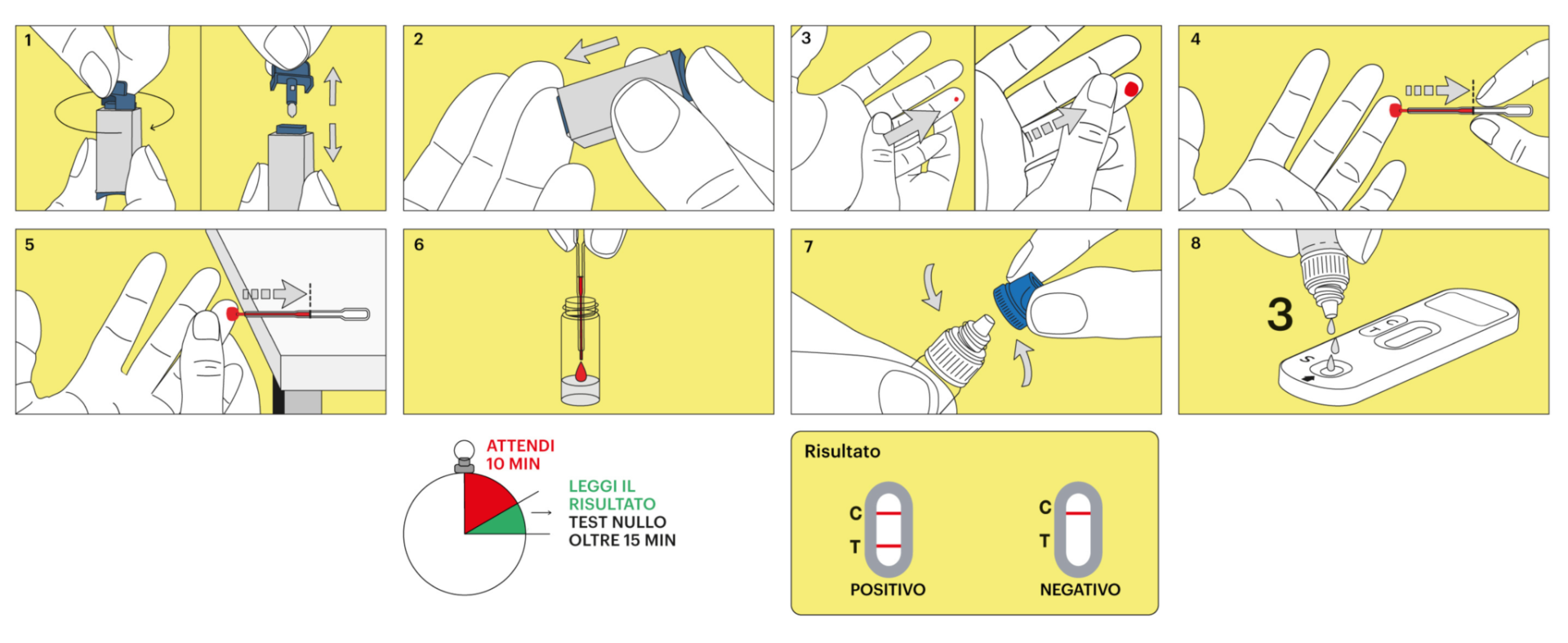 1

2

3

4

5

6

7

8

3

C
T
S

ATTENDI
10 MIN

LEGGI IL
RISULTATO

TEST NULLO
OLTRE 15 MIN

Risultato

C
T
POSITIVO

C
T
NEGATIVO